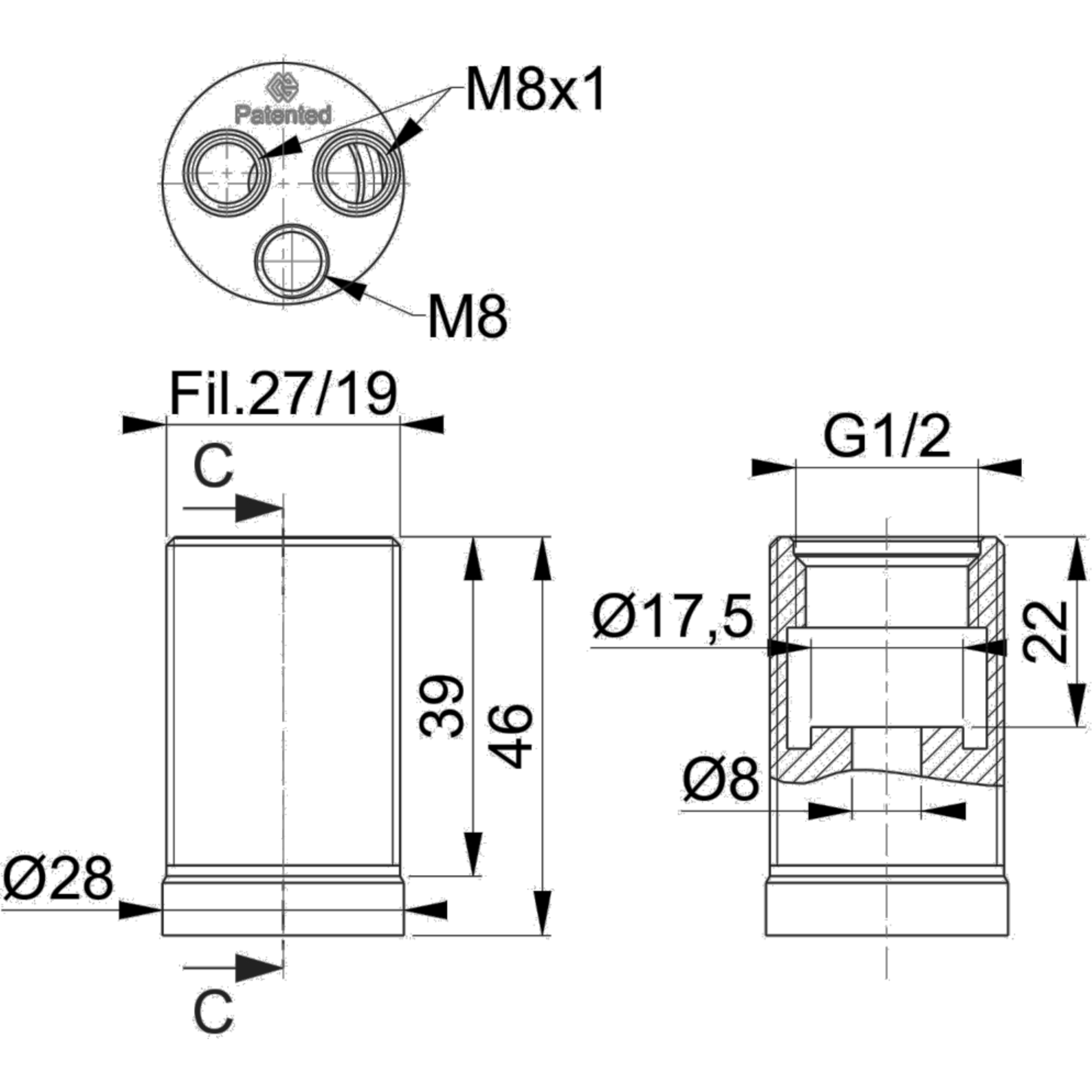 Patented

M8x1

M8

Fil.27/19

C

39

46

Ø28

C

G1/2

Ø17,5

22

Ø8