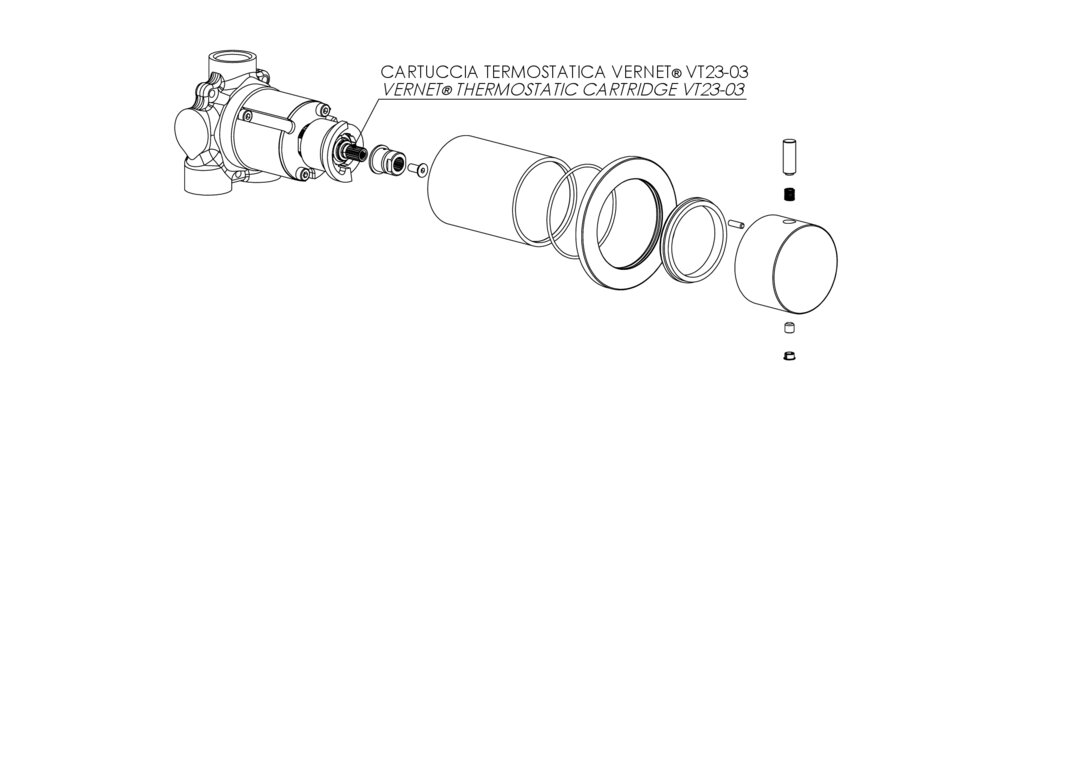 CARTUCCIA TERMOSTATICA VERNET® VT23-03
VERNET® THERMOSTATIC CARTRIDGE VT23-03