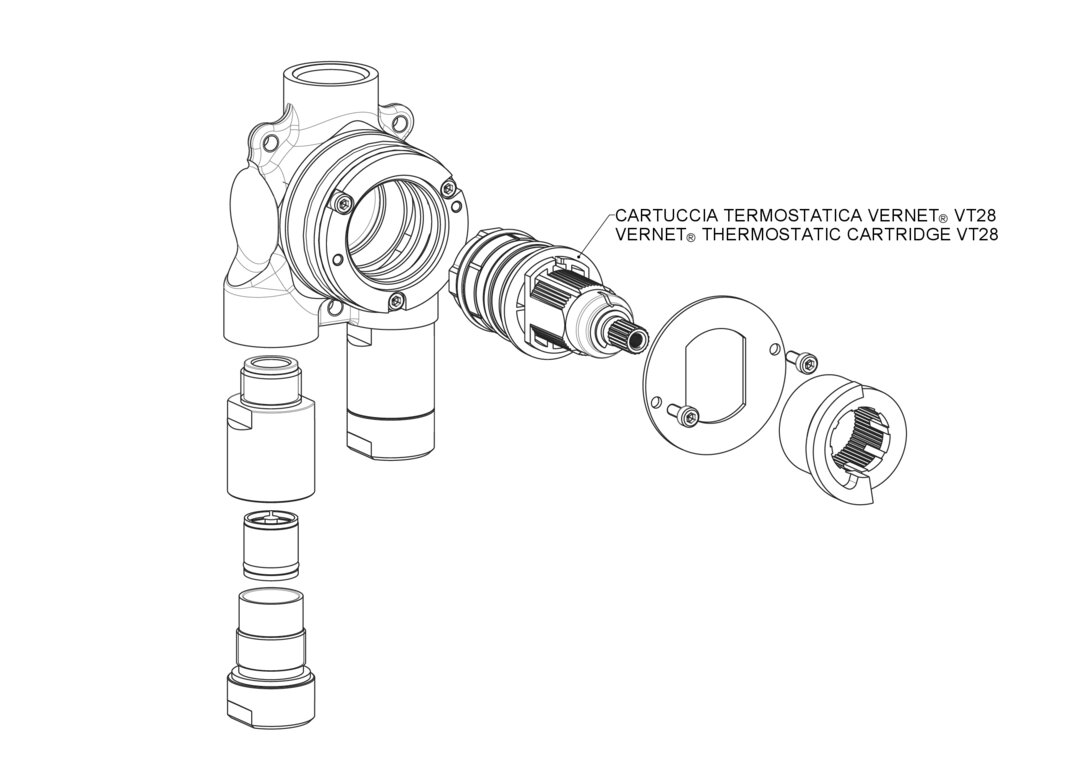 CARTUCCIA TERMOSTATICA VERNET® VT28
VERNET® THERMOSTATIC CARTRIDGE VT28