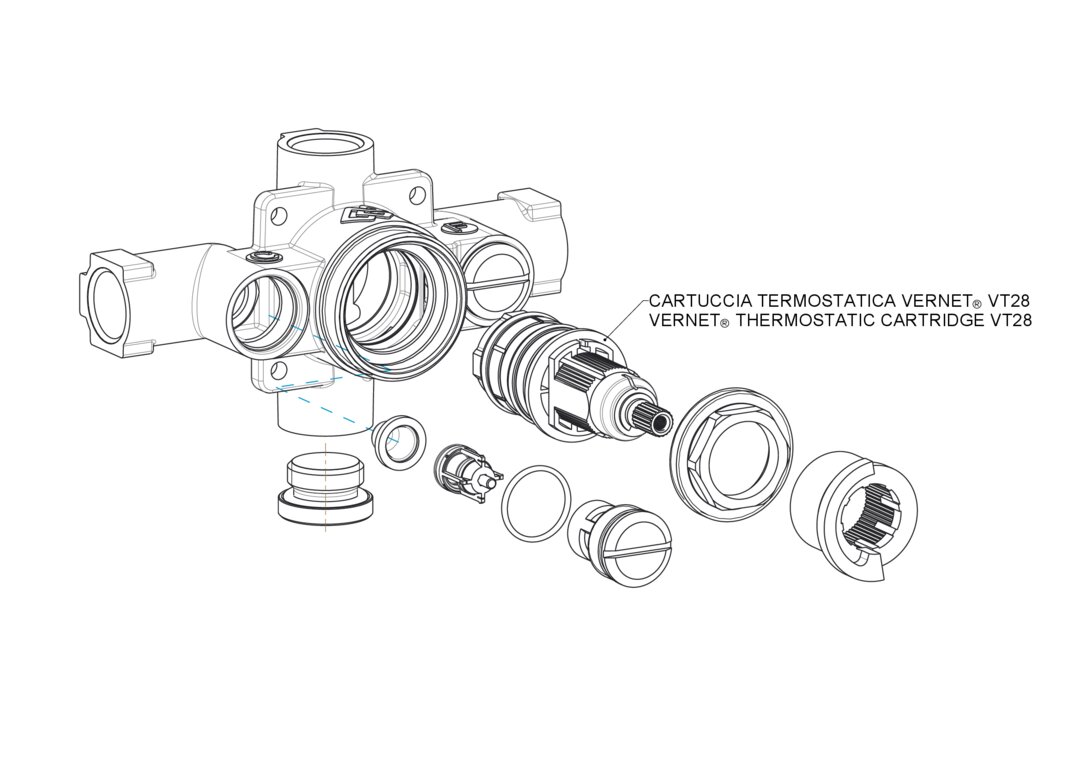 CARTUCCIA TERMOSTATICA VERNET® VT28
VERNET® THERMOSTATIC CARTRIDGE VT28